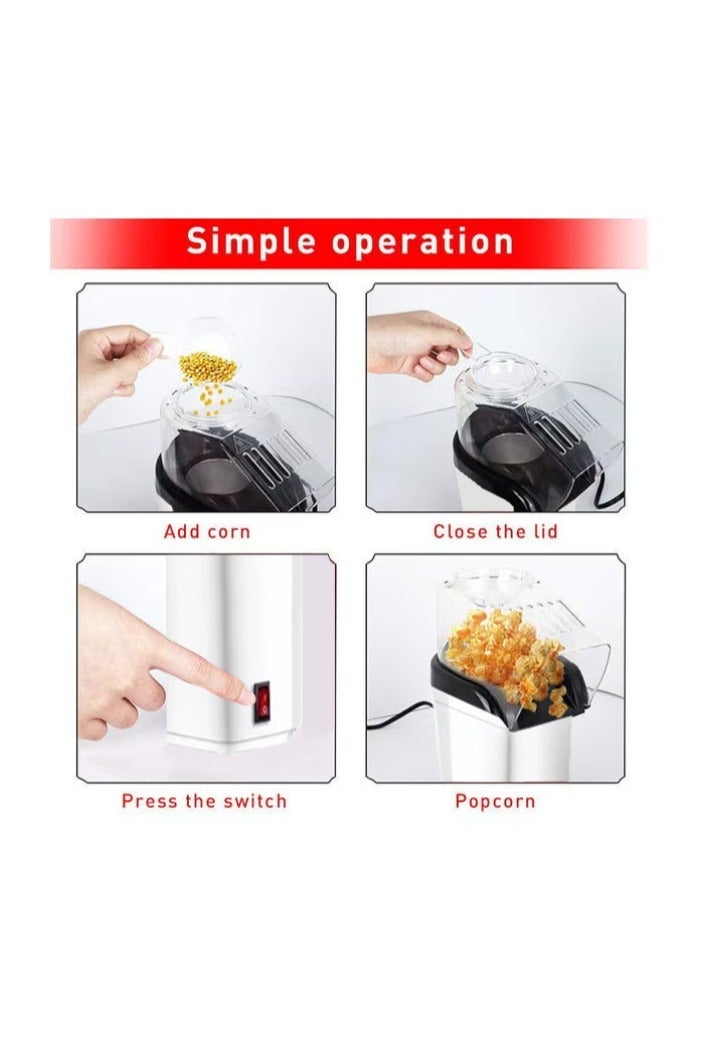 Simple operation

Add corn

Close the lid

Press the switch

Popcorn